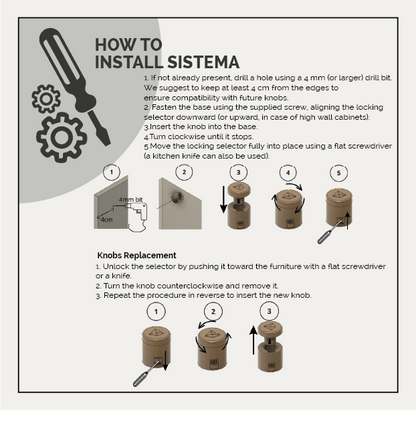 HOW TO
INSTALL SISTEMA

1. If not already present, drill a hole using a 4 mm (or larger) drill bit. We suggest to keep at least 4 cm from the edges to ensure compatibility with future knobs.
2. Fasten the base using the supplied screw, aligning the locking selector downward (or upward, in case of high wall cabinets).
3.Insert the knob into the base.
4.Turn clockwise until it stops.
5.Move the locking selector fully into place using a flat screwdriver (a kitchen knife can also be used).

1
4mm bit
4cm
2
3
4
5

Knobs Replacement
1. Unlock the selector by pushing it toward the furniture with a flat screwdriver or a knife.
2. Turn the knob counterclockwise and remove it.
3. Repeat the procedure in reverse to insert the new knob.

1
2
3