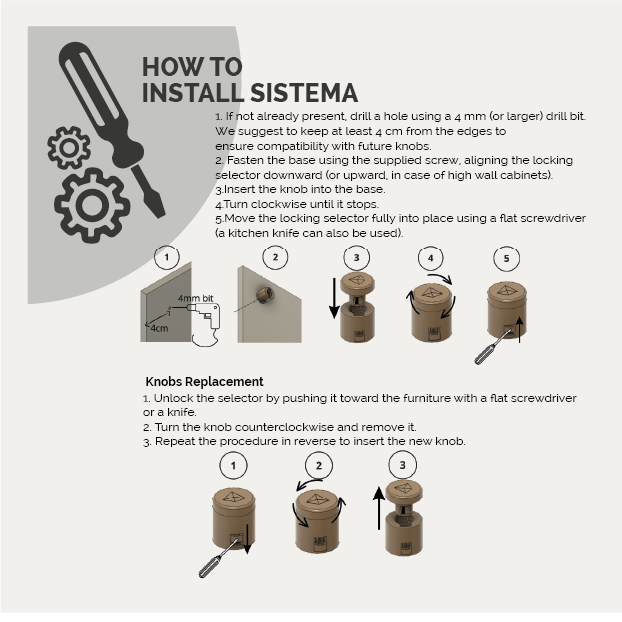 HOW TO
INSTALL SISTEMA

1. If not already present, drill a hole using a 4 mm (or larger) drill bit. We suggest to keep at least 4 cm from the edges to ensure compatibility with future knobs.
2. Fasten the base using the supplied screw, aligning the locking selector downward (or upward, in case of high wall cabinets).
3.Insert the knob into the base.
4.Turn clockwise until it stops.
5.Move the locking selector fully into place using a flat screwdriver (a kitchen knife can also be used).

1
4mm bit
4cm
2
3
4
5

Knobs Replacement
1. Unlock the selector by pushing it toward the furniture with a flat screwdriver or a knife.
2. Turn the knob counterclockwise and remove it.
3. Repeat the procedure in reverse to insert the new knob.

1
2
3