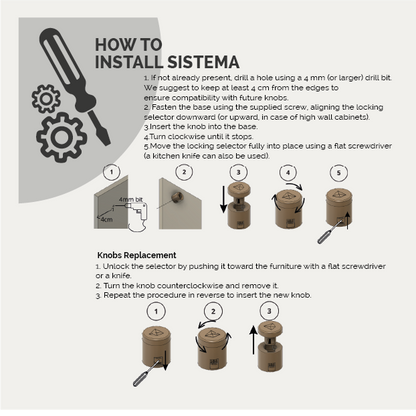 HOW TO
INSTALL SISTEMA

1. If not already present, drill a hole using a 4 mm (or larger) drill bit. We suggest to keep at least 4 cm from the edges to ensure compatibility with future knobs.
2. Fasten the base using the supplied screw, aligning the locking selector downward (or upward, in case of high wall cabinets).
3.Insert the knob into the base.
4.Turn clockwise until it stops.
5.Move the locking selector fully into place using a flat screwdriver (a kitchen knife can also be used).

1
4mm bit
4cm
2
3
4
5

Knobs Replacement
1. Unlock the selector by pushing it toward the furniture with a flat screwdriver or a knife.
2. Turn the knob counterclockwise and remove it.
3. Repeat the procedure in reverse to insert the new knob.

1
2
3